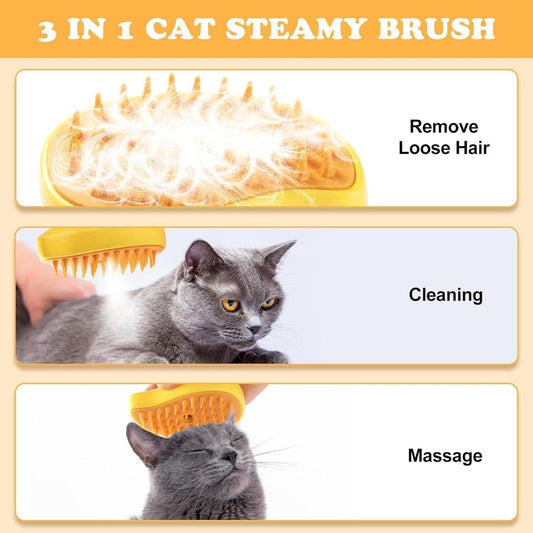 3 IN 1 CAT STEAMY BRUSH

Remove Loose Hair

Cleaning

Massage